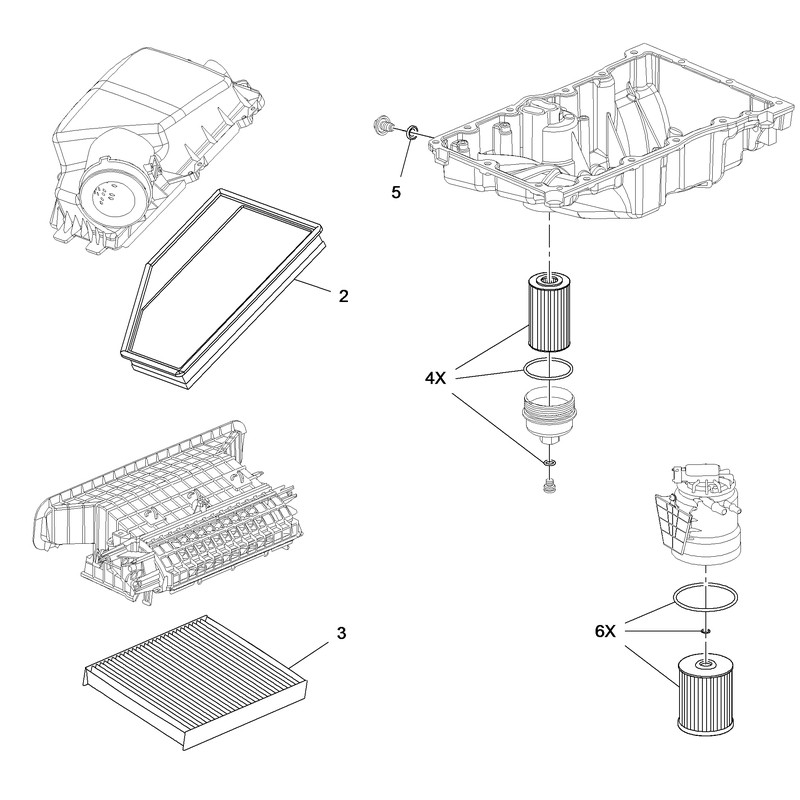 5

2

4X

3

6X