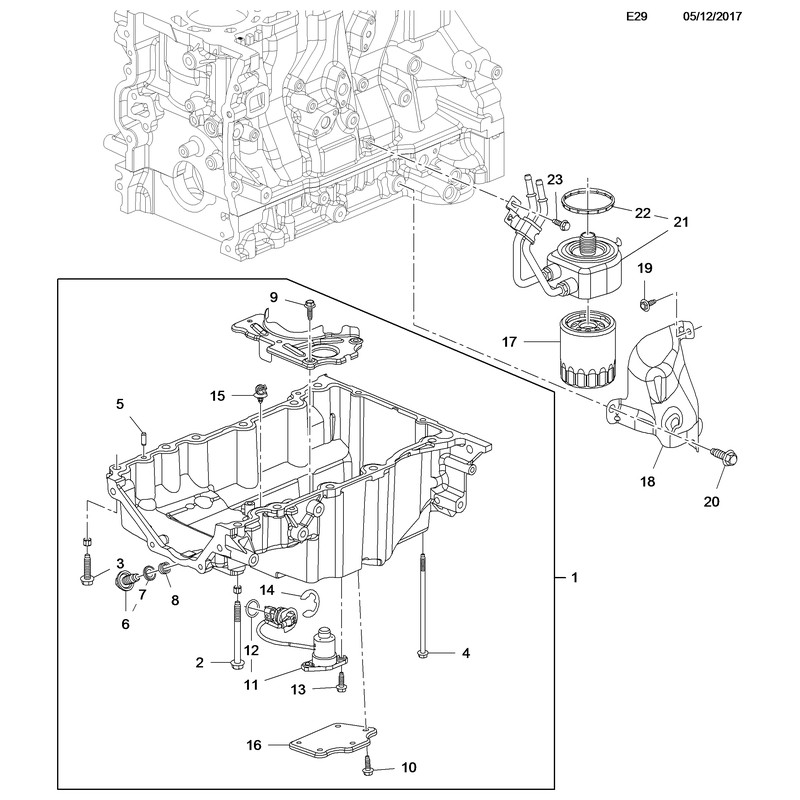 E29 05/12/2017

23
22
21
19
17
18
20
9
15
5
1
3
7
8
6
14
12
2
11
13
4
16
10