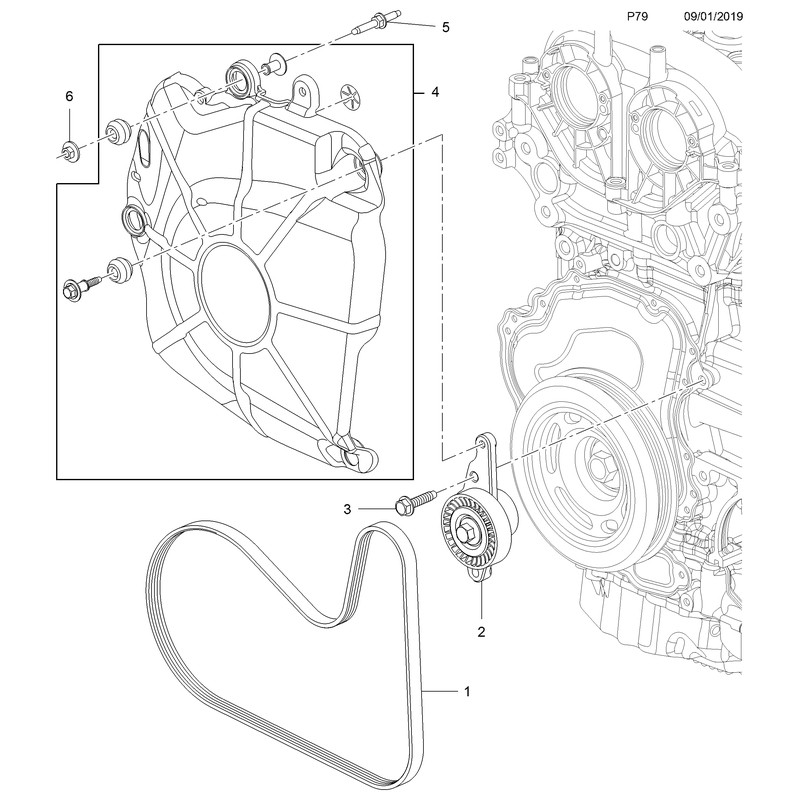 P79 09/01/2019

5

6

4

3

2

1