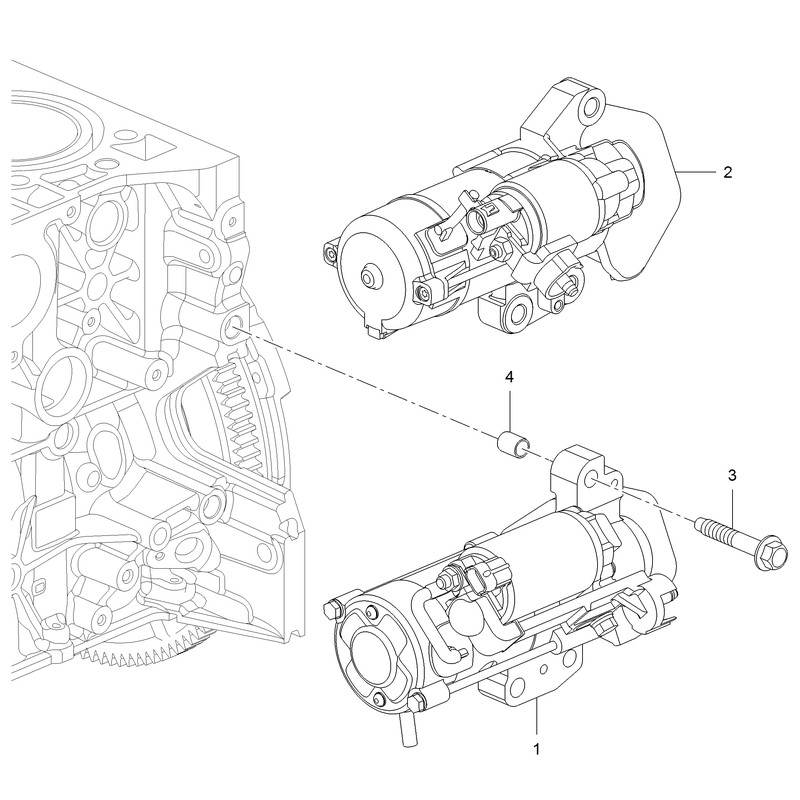 2

4

3

1