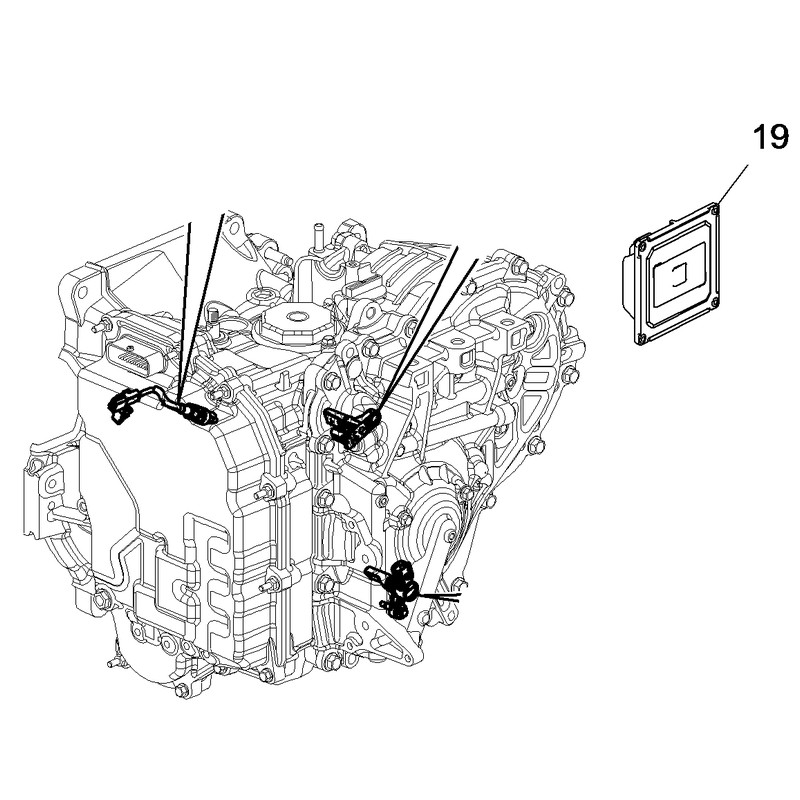 19