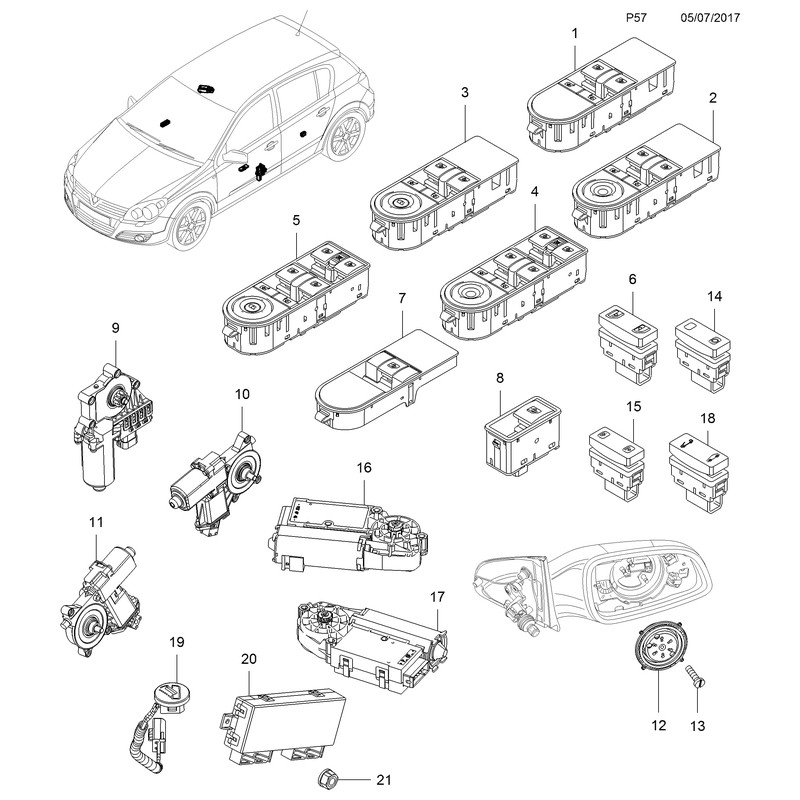 P57 05/07/2017

1
3
2
4
5
6
14
7
9
8
10
15
18
16
11
17
19
20
12
13
21