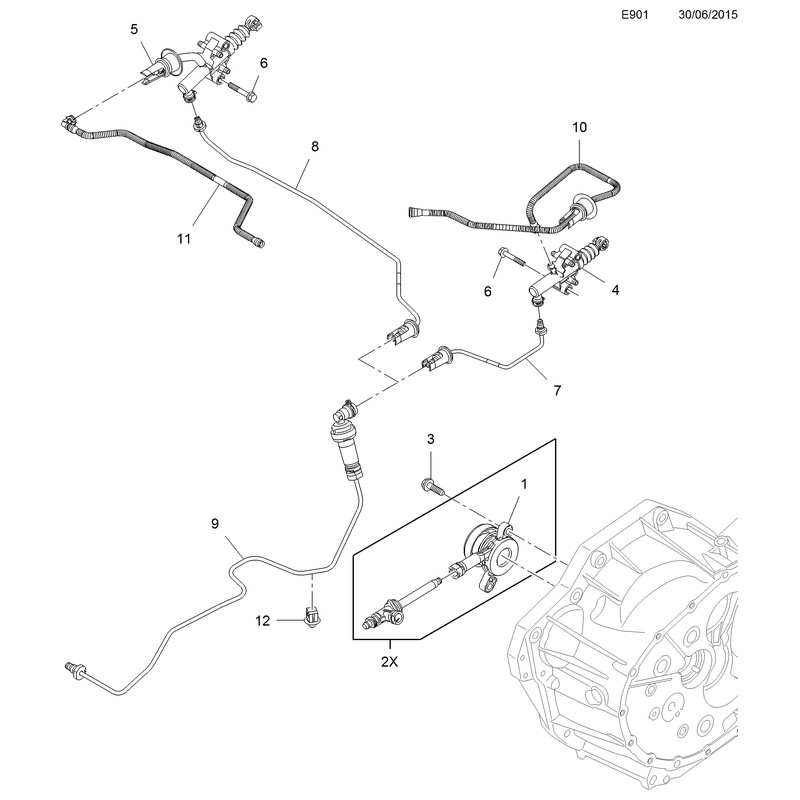 E901 30/06/2015

5
6
8
10
11
6
4
7
3
1
9
12
2X