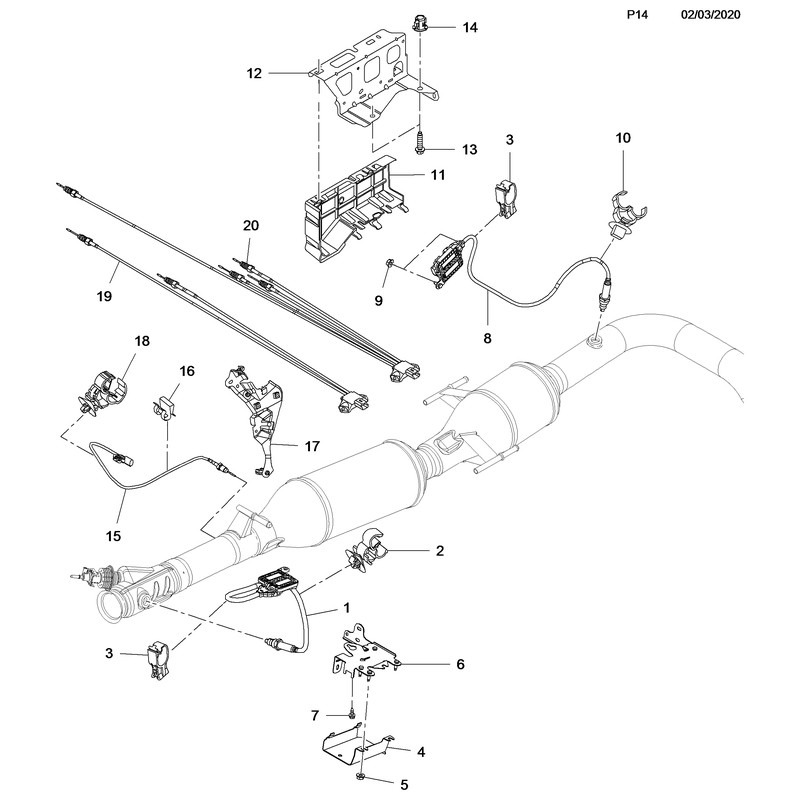 P14 02/03/2020

14
12
13
3
10
11
20
19
9
8
18
16
17
15
2
1
3
6
7
4
5