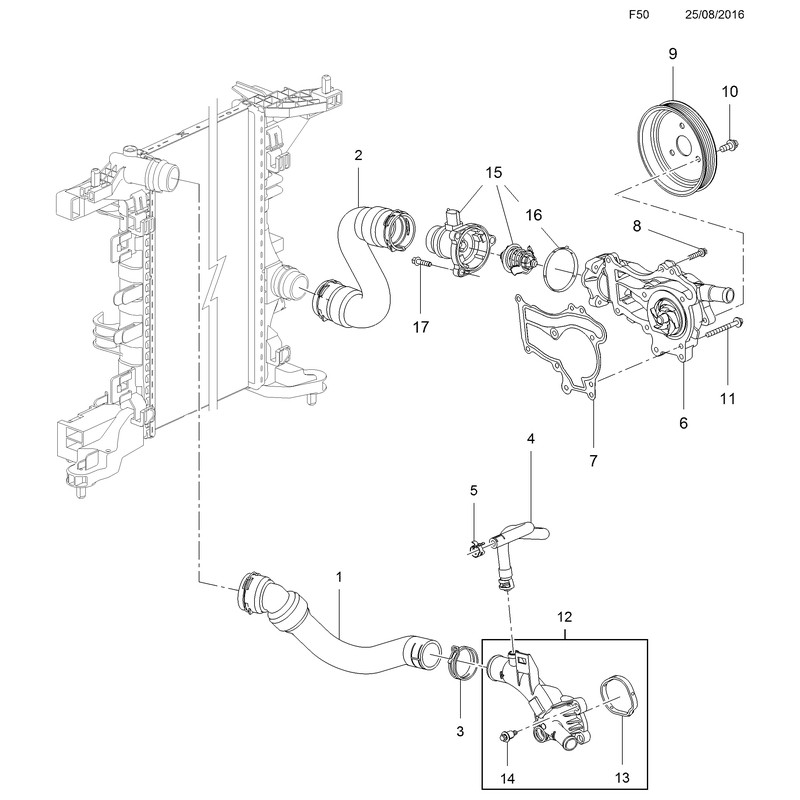 F50 25/08/2016

9
10
2
15
16
8
17
11
6
7
4
5
1
12
3
14
13