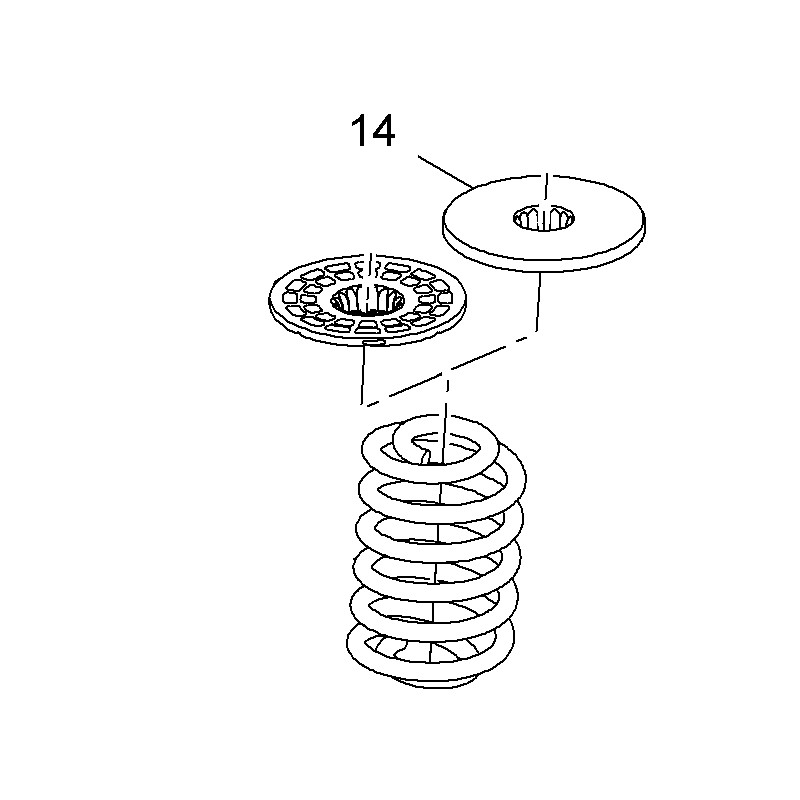 14